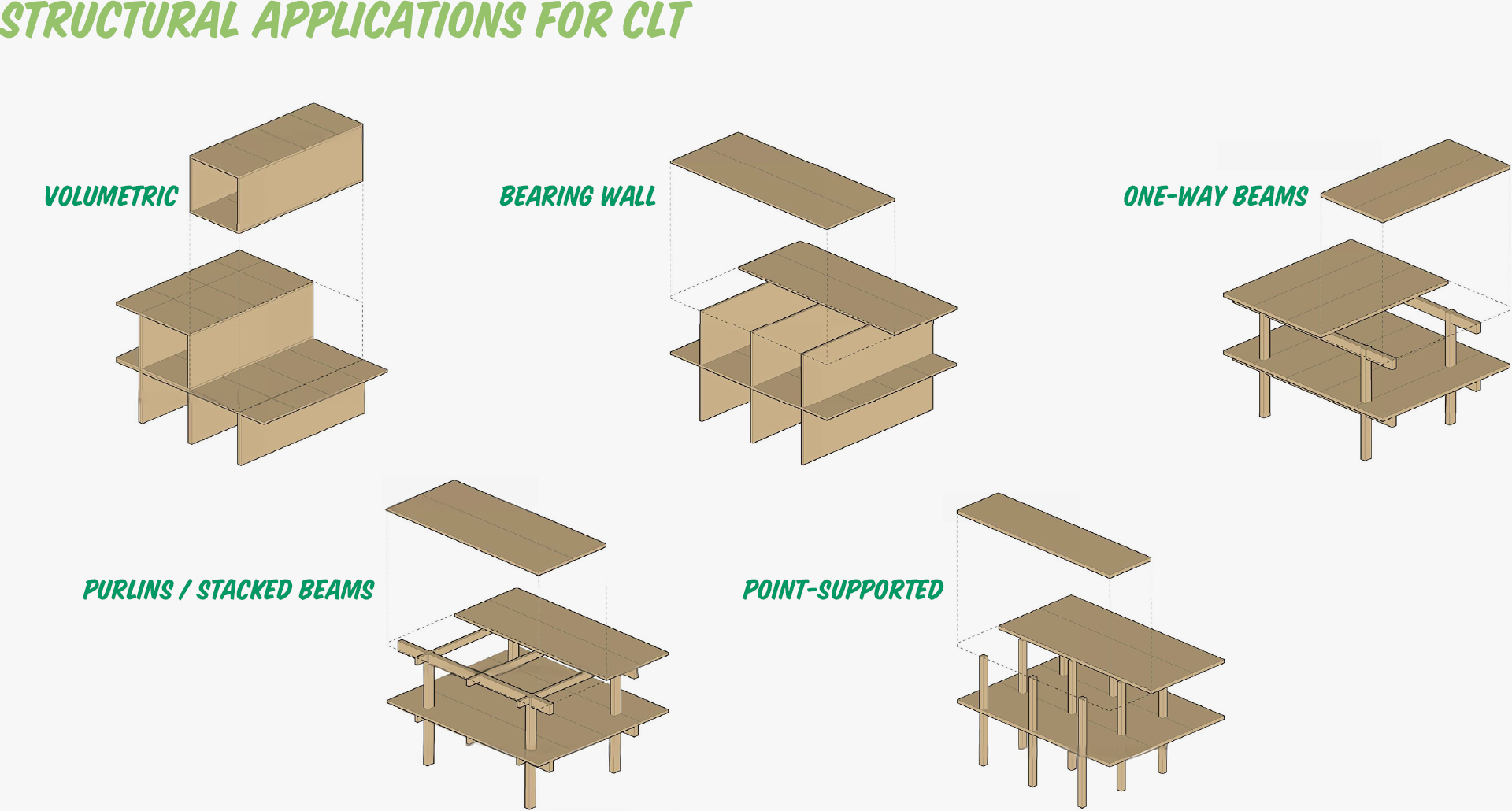 STRUCTURAL APPLICATIONS FOR CLT

VOLUMETRIC

BEARING WALL

ONE-WAY BEAMS

PURLINS / STACKED BEAMS

POINT-SUPPORTED